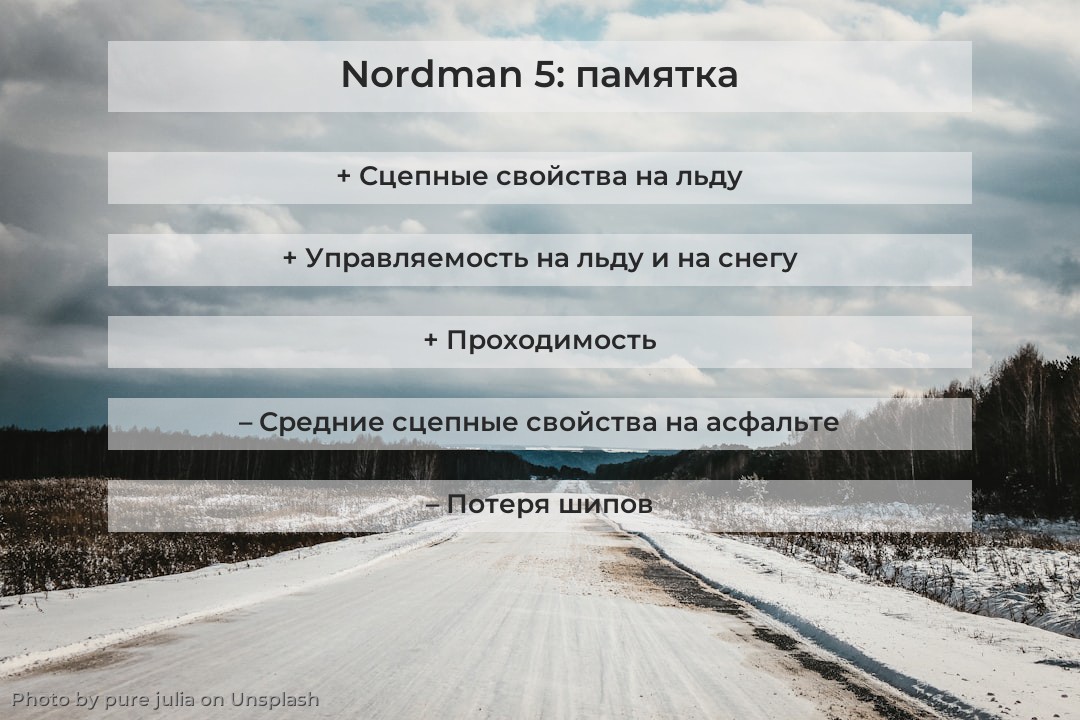 Nordman 5: памятка

+ Сцепные свойства на льду

+ Управляемость на льду и на снегу

+ Проходимость

– Средние сцепные свойства на асфальте

– Потеря шипов

Photo by pure julia on Unsplash