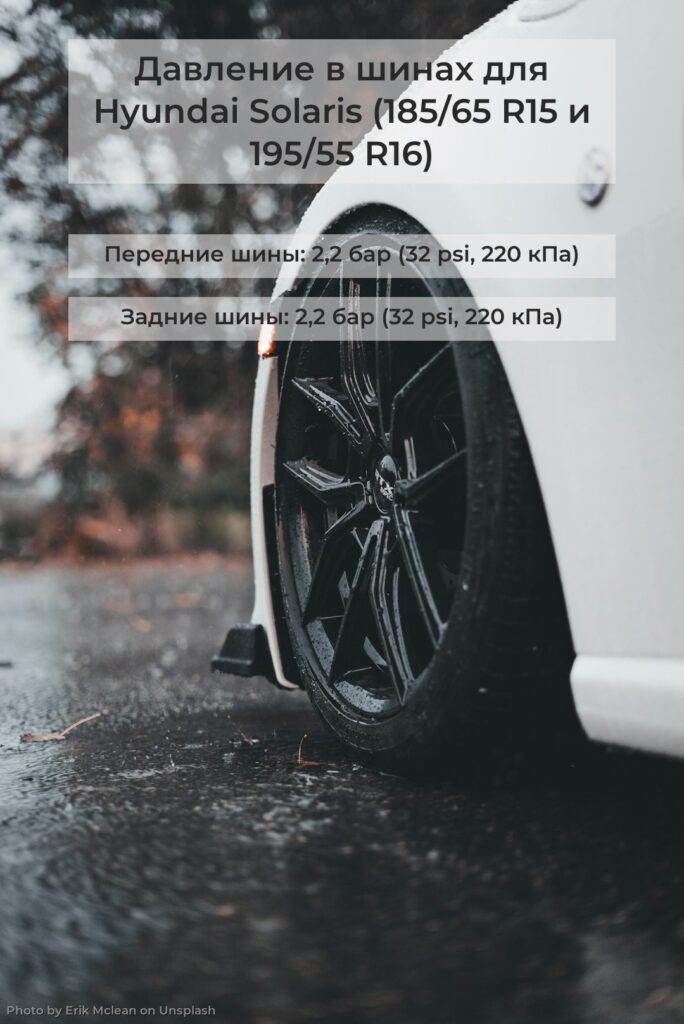 Давление в шинах для Hyundai Solaris (185/65 R15 и 195/55 R16)

Передние шины: 2,2 бар (32 psi, 220 кПа)

Задние шины: 2,2 бар (32 psi, 220 кПа)

Photo by Erik Mclean on Unsplash